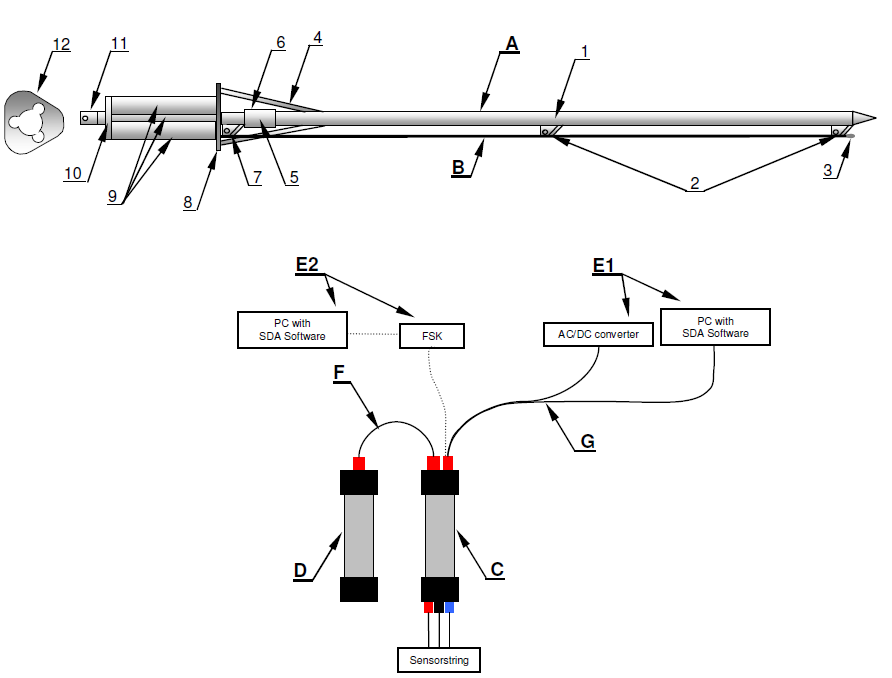 12
11
6
4
A
1
10
9
8
7
5
B
2
3

E2
E1
PC with SDA Software
FSK
AC/DC converter
PC with SDA Software
F
G
D
C
Sensorstring